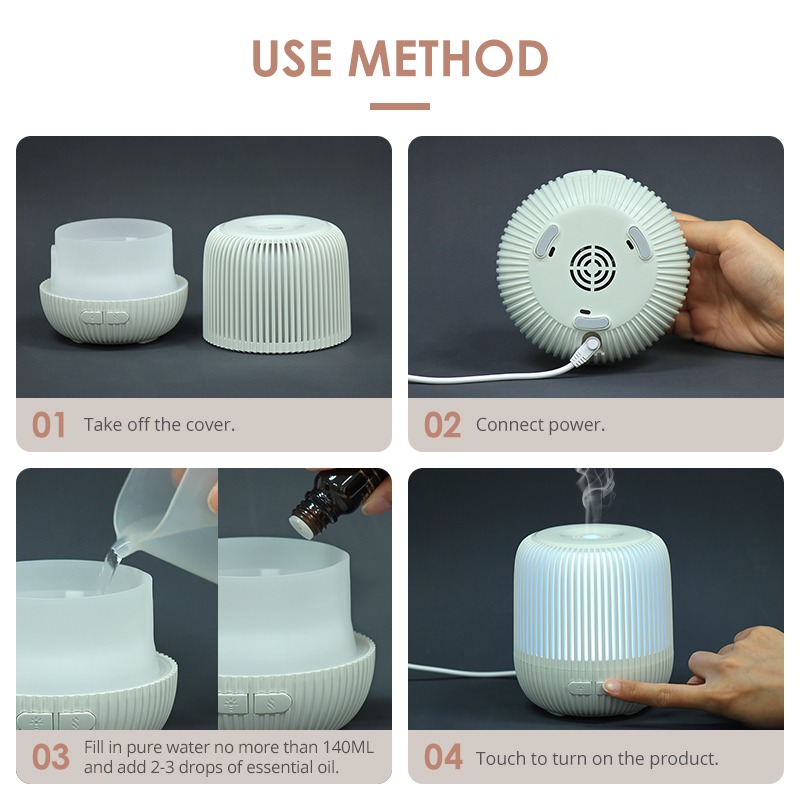 USE METHOD

01 Take off the cover.

02 Connect power.

03 Fill in pure water no more than 140ML and add 2-3 drops of essential oil.

04 Touch to turn on the product.